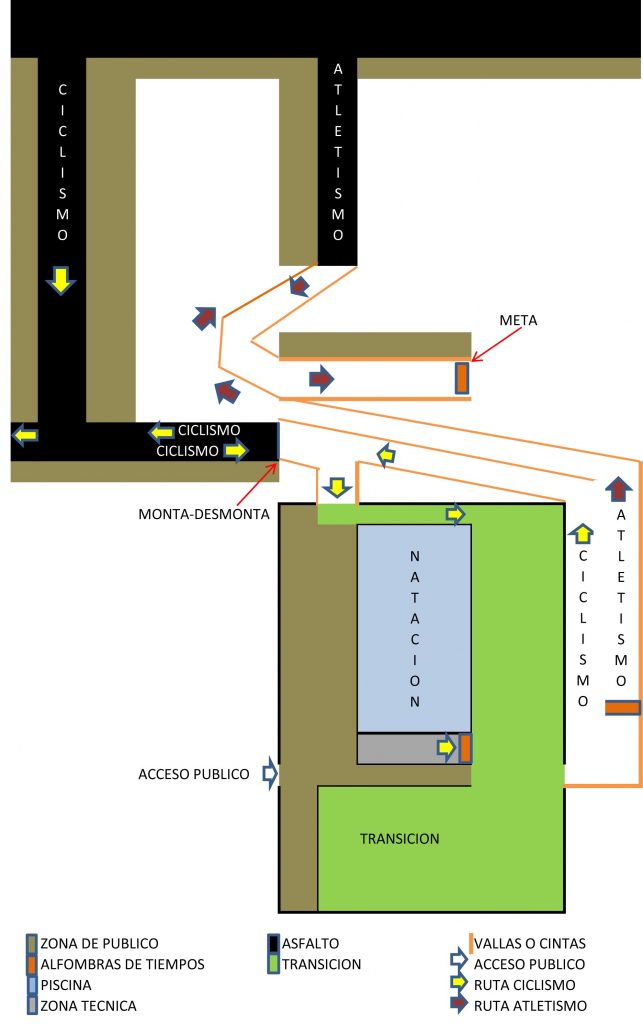 CICLISMO

ATLETISMO

META

CICLISMO
CICLISMO

MONTA-DESMONTA

NATACION

CICLISMO

ATLETISMO

ACCESO PUBLICO

TRANSICION

ZONA DE PUBLICO
ALFOMBRAS DE TIEMPOS
PISCINA
ZONA TECNICA
ASFALTO
TRANSICION
VALLAS O CINTAS
ACCESO PUBLICO
RUTA CICLISMO
RUTA ATLETISMO